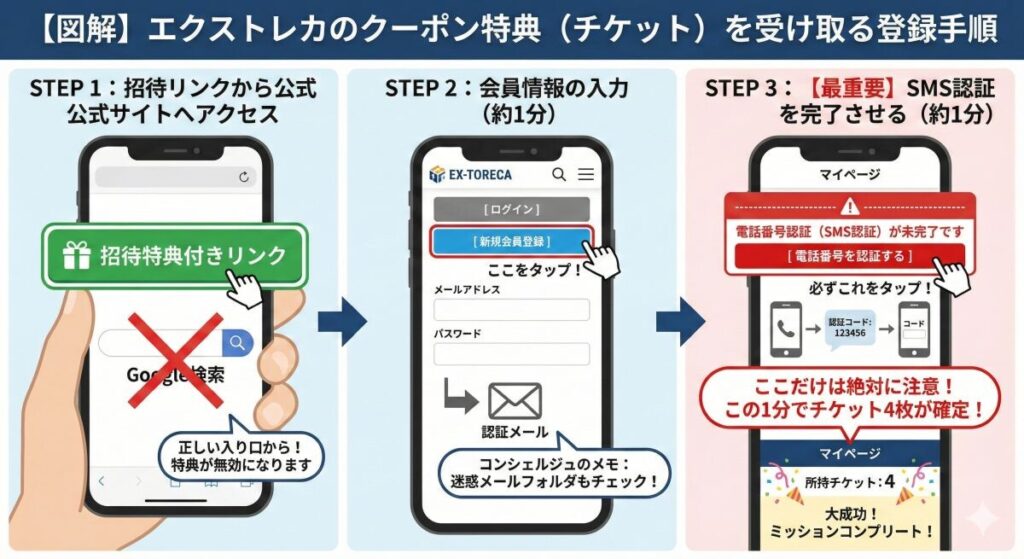 【図解】エクストレカのクーポン特典（チケット）を受け取る登録手順

STEP 1：招待リンクから公式公式サイトへアクセス

招待特典付きリンク

Google検索

正しい入り口から！特典が無効になります

STEP 2：会員情報の入力（約1分）

EX-TORECA

[ ログイン ]

[ 新規会員登録 ]

ここをタップ！

メールアドレス

パスワード

認証メール

コンシェルジュのメモ：迷惑メールフォルダもチェック！

STEP 3：【最重要】SMS認証を完了させる（約1分）

マイページ

電話番号認証（SMS認証）が未完了です

[ 電話番号を認証する ]

必ずこれをタップ！

認証コード：123456

コード

ここだけは絶対に注意！この1分でチケット4枚が確定！

マイページ

所持チケット：4

大成功！ミッションコンプリート！